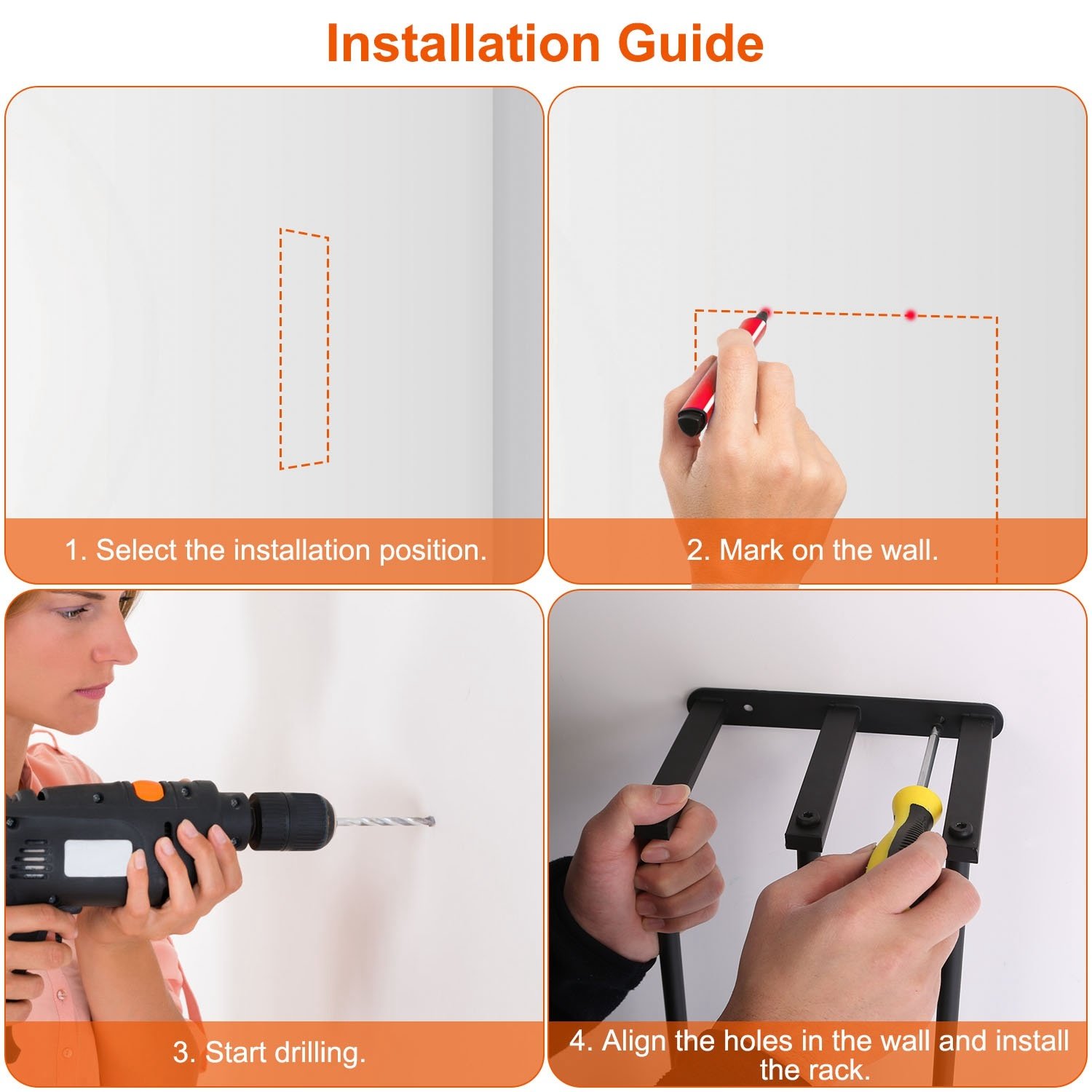 Installation Guide

1. Select the installation position.

2. Mark on the wall.

3. Start drilling.

4. Align the holes in the wall and install the rack.